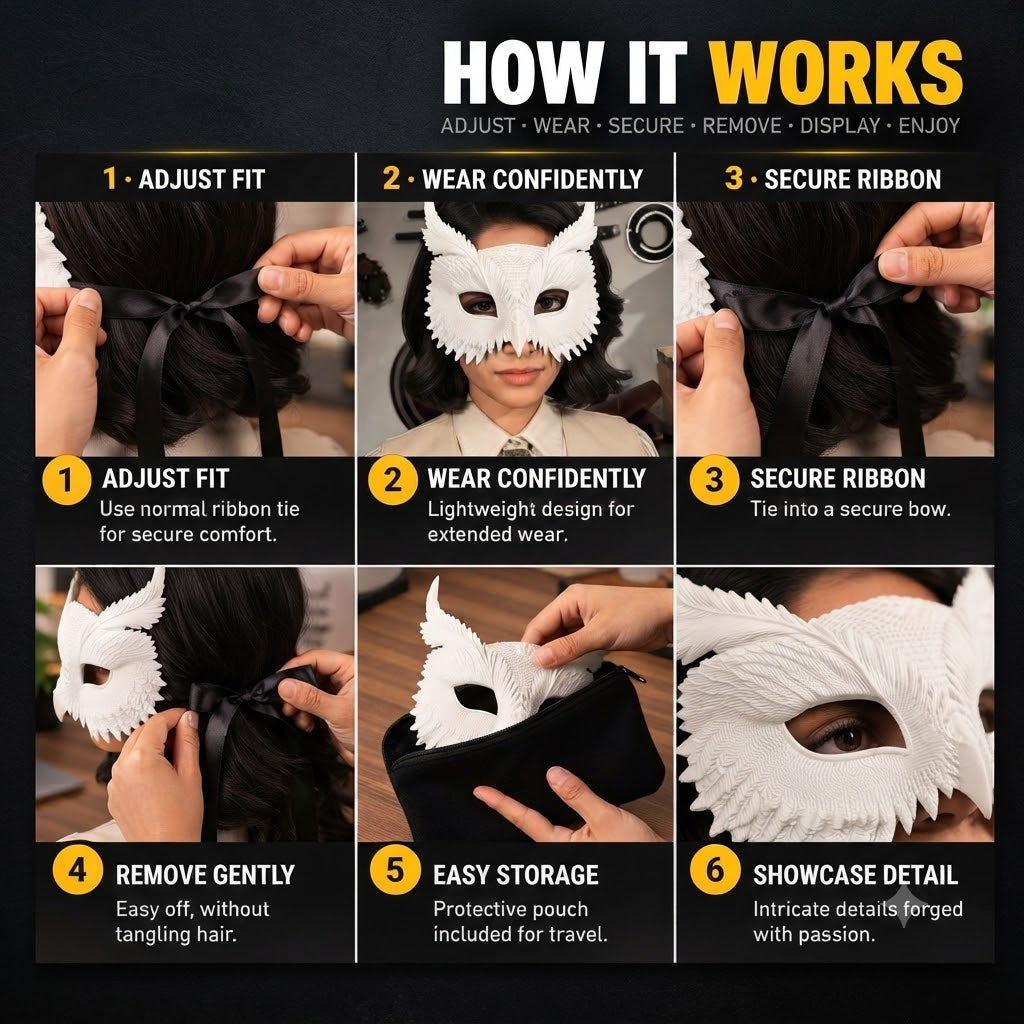 HOW IT WORKS
ADJUST · WEAR · SECURE · REMOVE · DISPLAY · ENJOY

1 · ADJUST FIT

2 · WEAR CONFIDENTLY

3 · SECURE RIBBON

1 ADJUST FIT
Use normal ribbon tie for secure comfort.

2 WEAR CONFIDENTLY
Lightweight design for extended wear.

3 SECURE RIBBON
Tie into a secure bow.

4 REMOVE GENTLY
Easy off, without tangling hair.

5 EASY STORAGE
Protective pouch included for travel.

6 SHOWCASE DETAIL
Intricate details forged with passion.